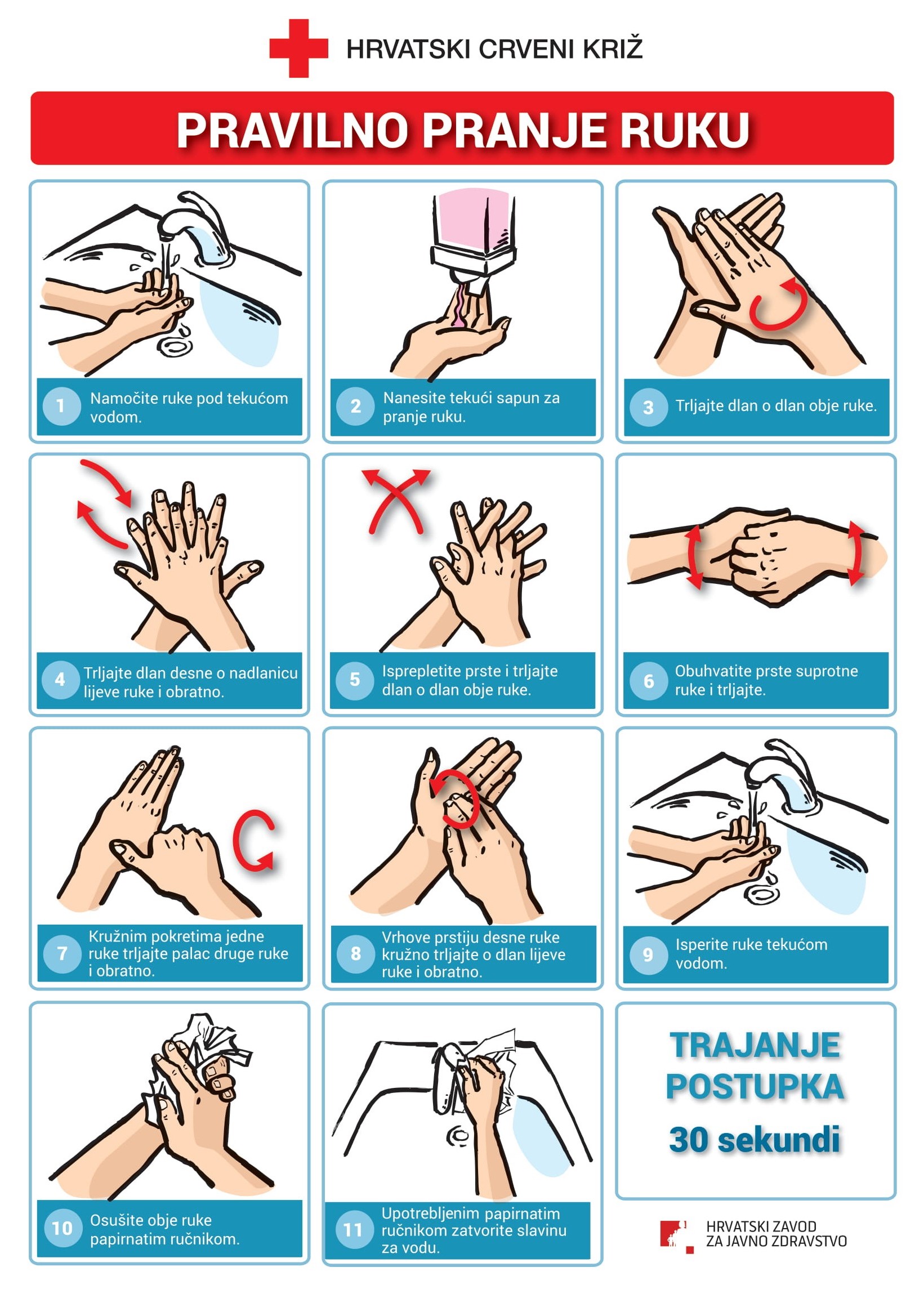 HRVATSKI CRVENI KRIŽ

PRAVILNO PRANJE RUKU

1 Namočite ruke pod tekućom vodom.

2 Nanesite tekući sapun za pranje ruku.

3 Trljajte dlan o dlan obje ruke.

4 Trljajte dlan desne o nadlanicu lijeve ruke i obratno.

5 Isprepletite prste i trljajte dlan o dlan obje ruke.

6 Obuhvatite prste suprotne ruke i trljajte.

7 Kružnim pokretima jedne ruke trljajte palac druge ruke i obratno.

8 Vrhove prstiju desne ruke kružno trljajte o dlan lijeve ruke i obratno.

9 Isperite ruke tekućom vodom.

10 Osušite obje ruke papirnatim ručnikom.

11 Upotrebljenim papirnatim ručnikom zatvorite slavinu za vodu.

TRAJANJE POSTUPKA
30 sekundi

HRVATSKI ZAVOD ZA JAVNO ZDRAVSTVO